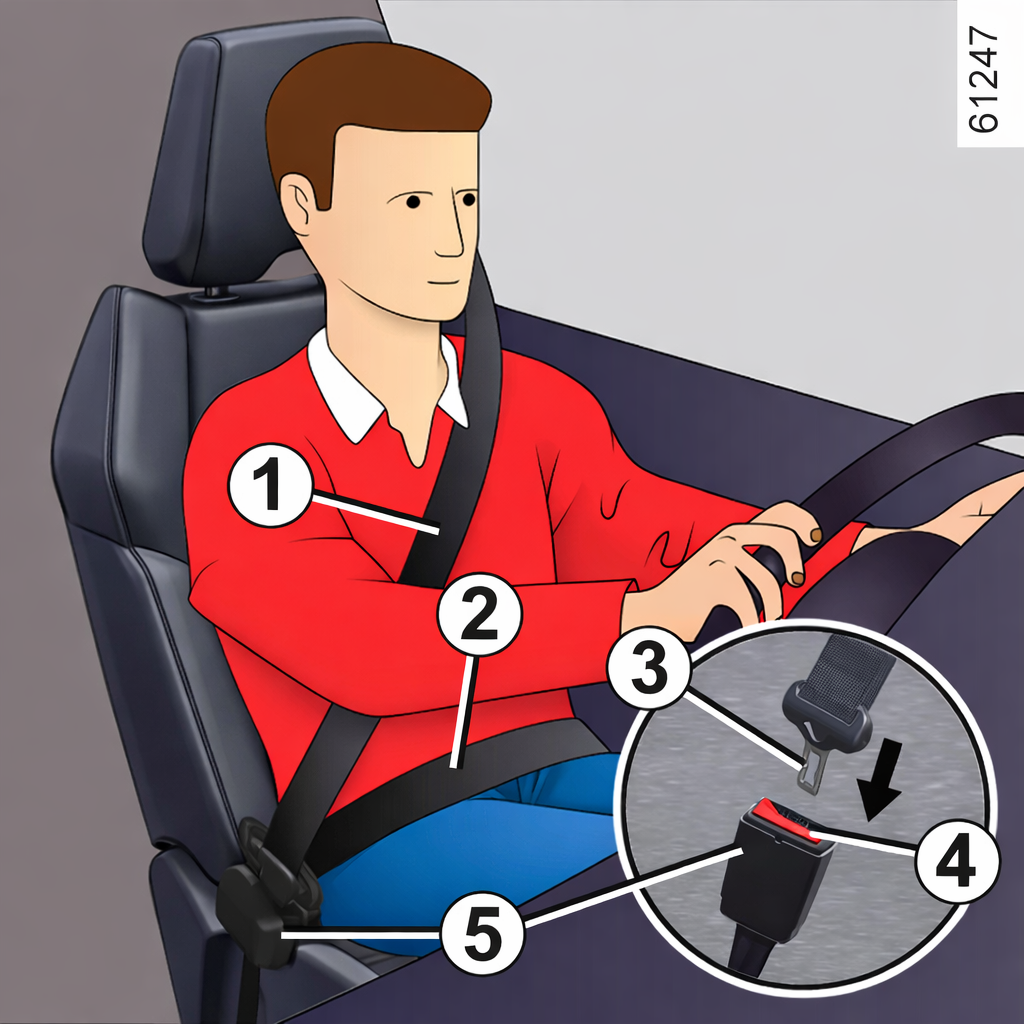 61247

1

2

3

4

5